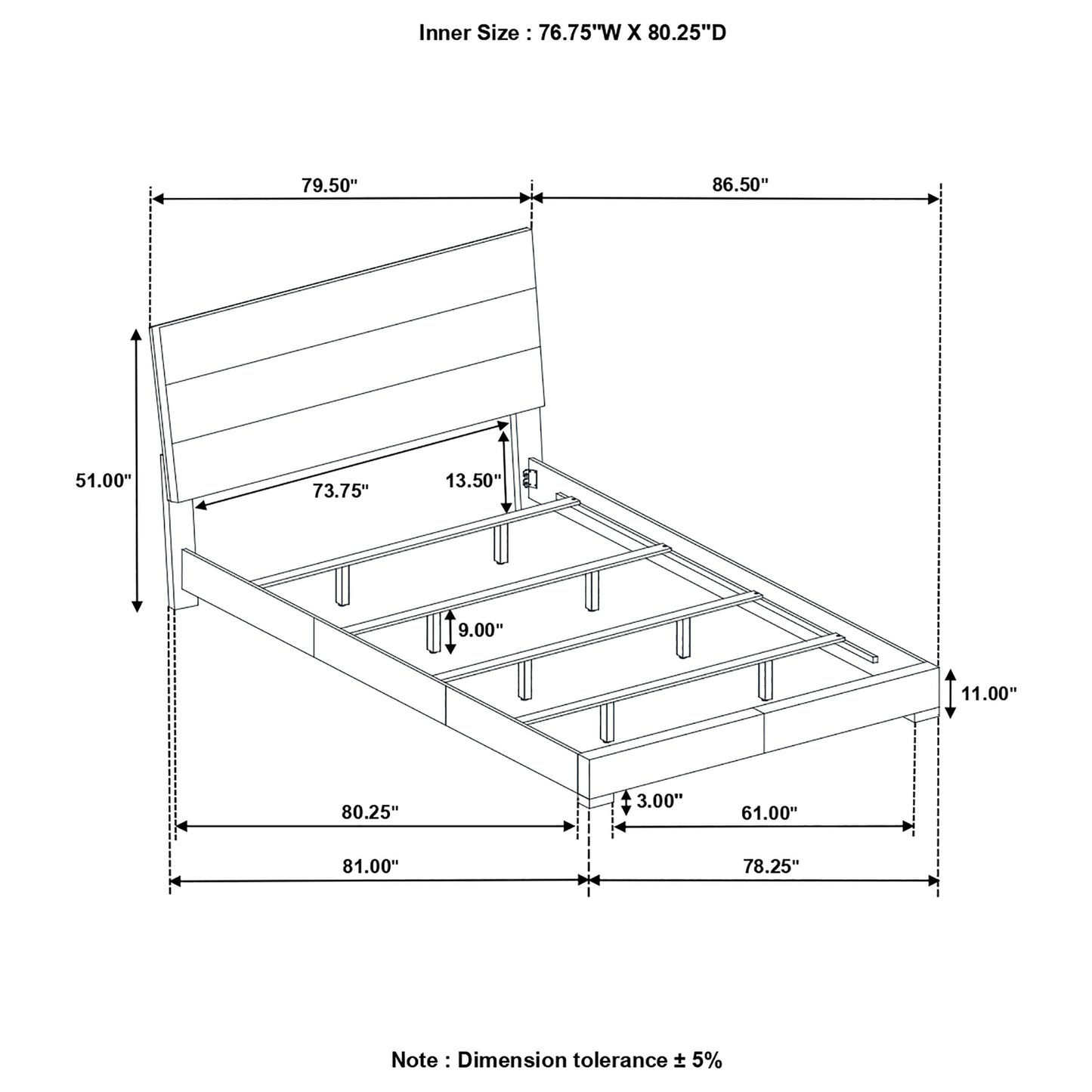 Inner Size : 76.75"W X 80.25"D

79.50"

86.50"

51.00"

73.75"

13.50"

9.00"

11.00"

3.00"

80.25"

61.00"

81.00"

78.25"

Note : Dimension tolerance ± 5%