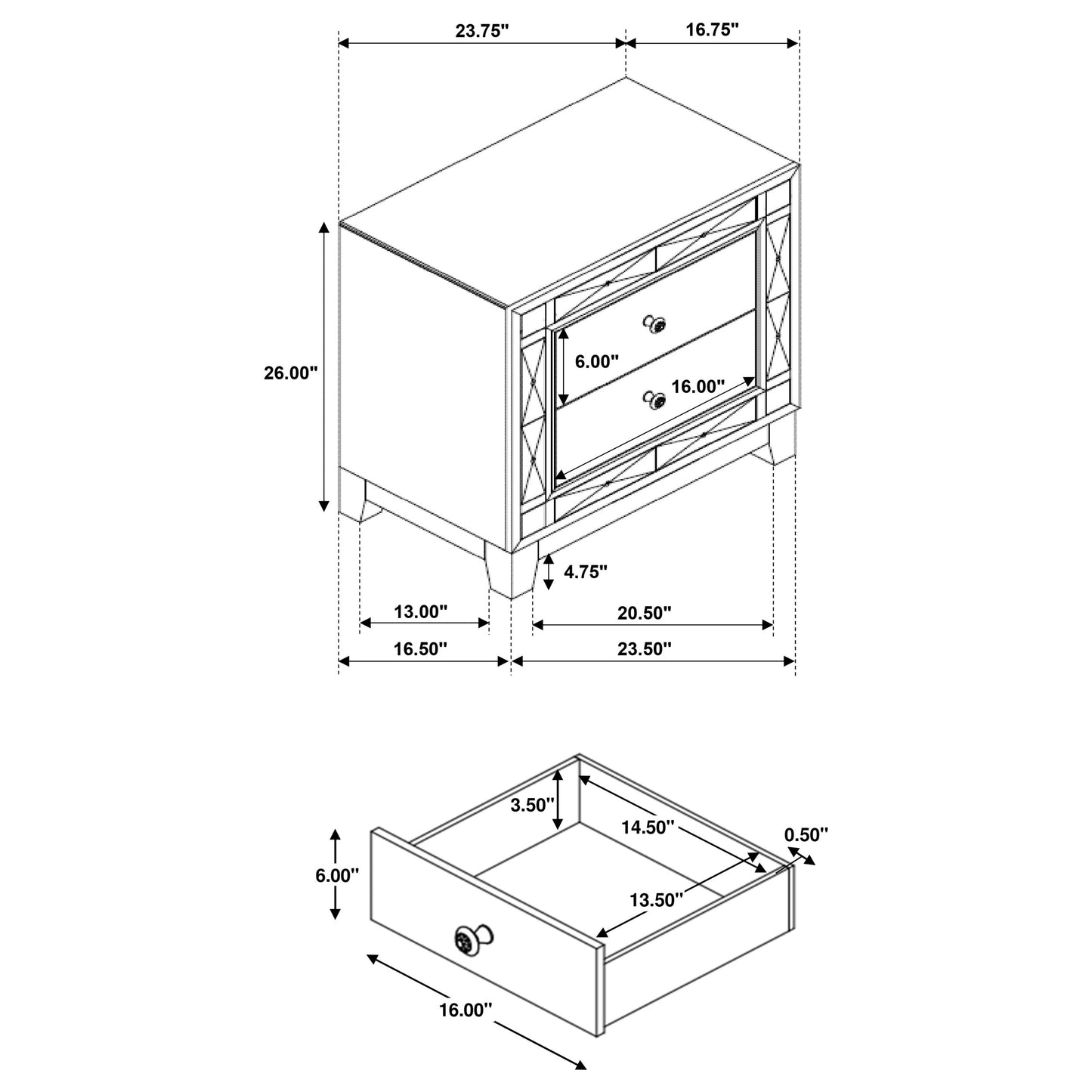 23.75"
16.75"
26.00"
6.00"
16.00"
4.75"
13.00"
20.50"
16.50"
23.50"

3.50"
14.50"
0.50"
6.00"
13.50"
16.00"