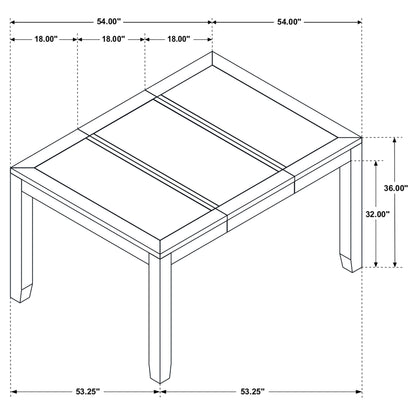 54.00"
54.00"
18.00"
18.00"
18.00"
36.00"
32.00"
53.25"
53.25"