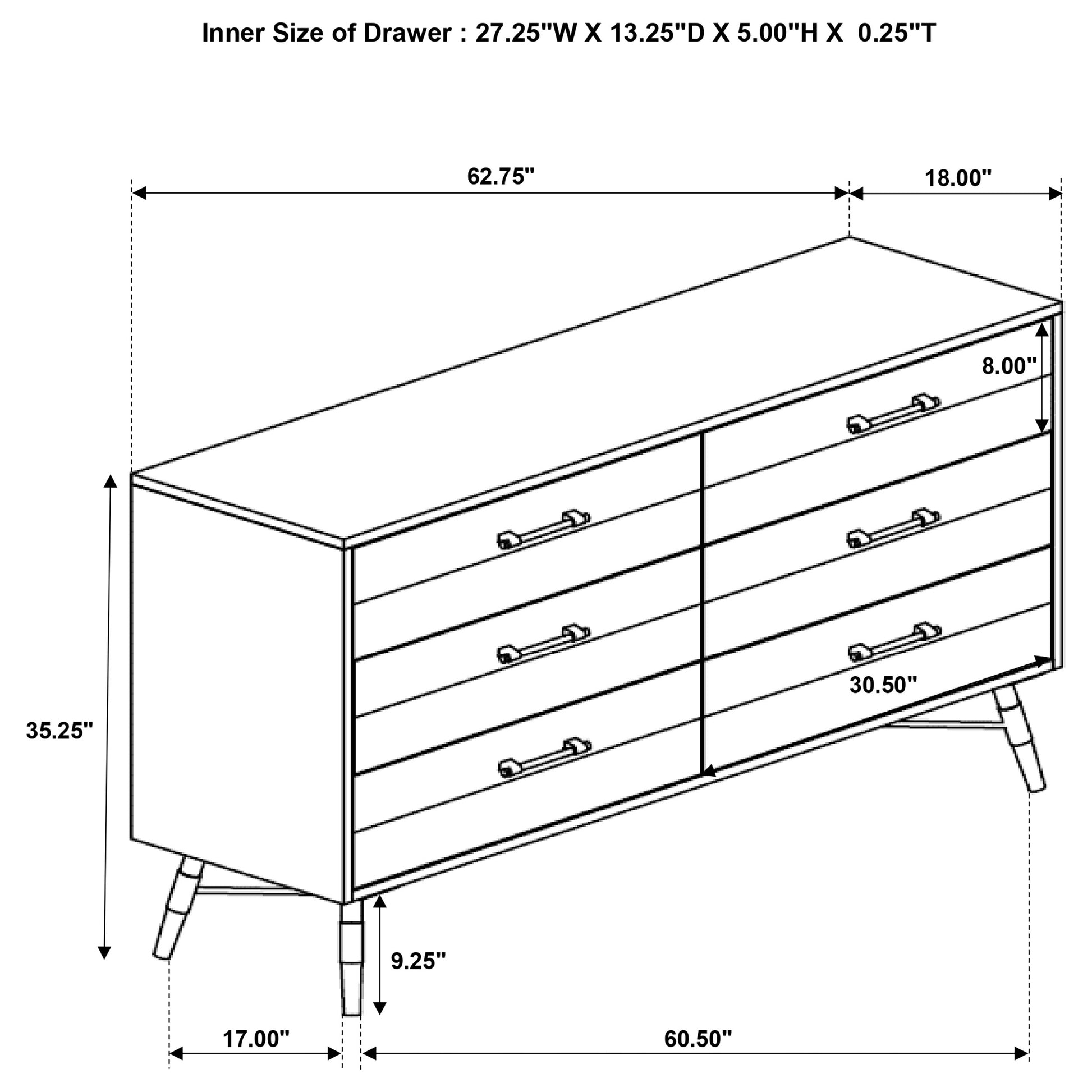 Inner Size of Drawer : 27.25"W X 13.25"D X 5.00"H X 0.25"T

62.75"

18.00"

8.00"

30.50"

35.25"

9.25"

17.00"

60.50"