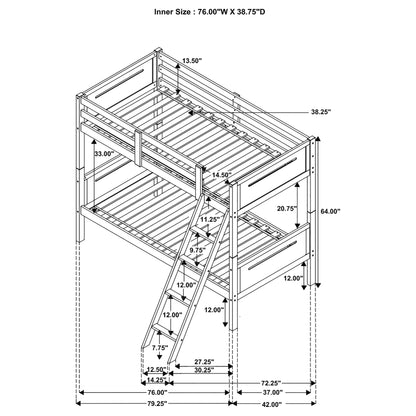 Inner Size : 76.00"W X 38.75"D

13.50"
38.25"
33.00"
14.50"
20.75"
64.00"
11.25"
9.75"
12.00"
12.00"
12.00"
12.00"
7.75"
27.25"
12.50"
30.25"
14.25"
72.25"
76.00"
37.00"
79.25"
42.00"