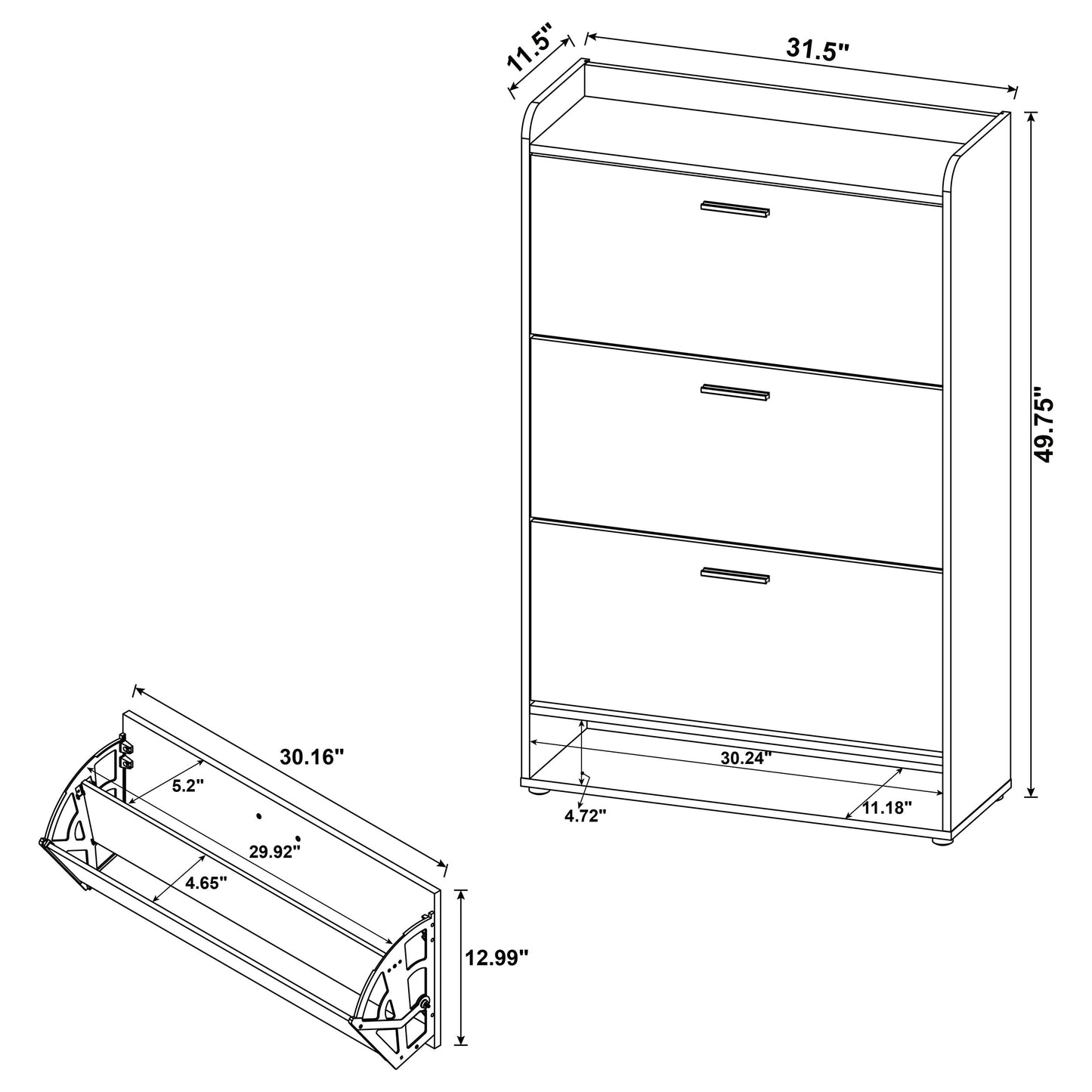 11.5"
31.5"
49.75"
30.24"
4.72"
11.18"
30.16"
5.2"
29.92"
4.65"
12.99"