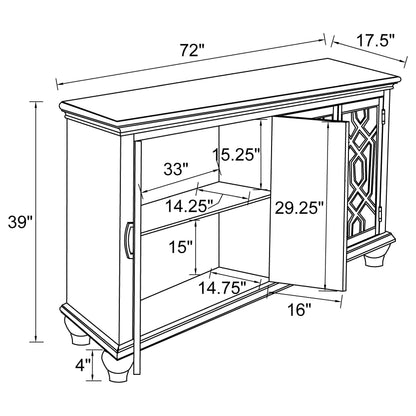 72"
17.5"
39"
33"
15.25"
14.25"
29.25"
15"
14.75"
16"
4"