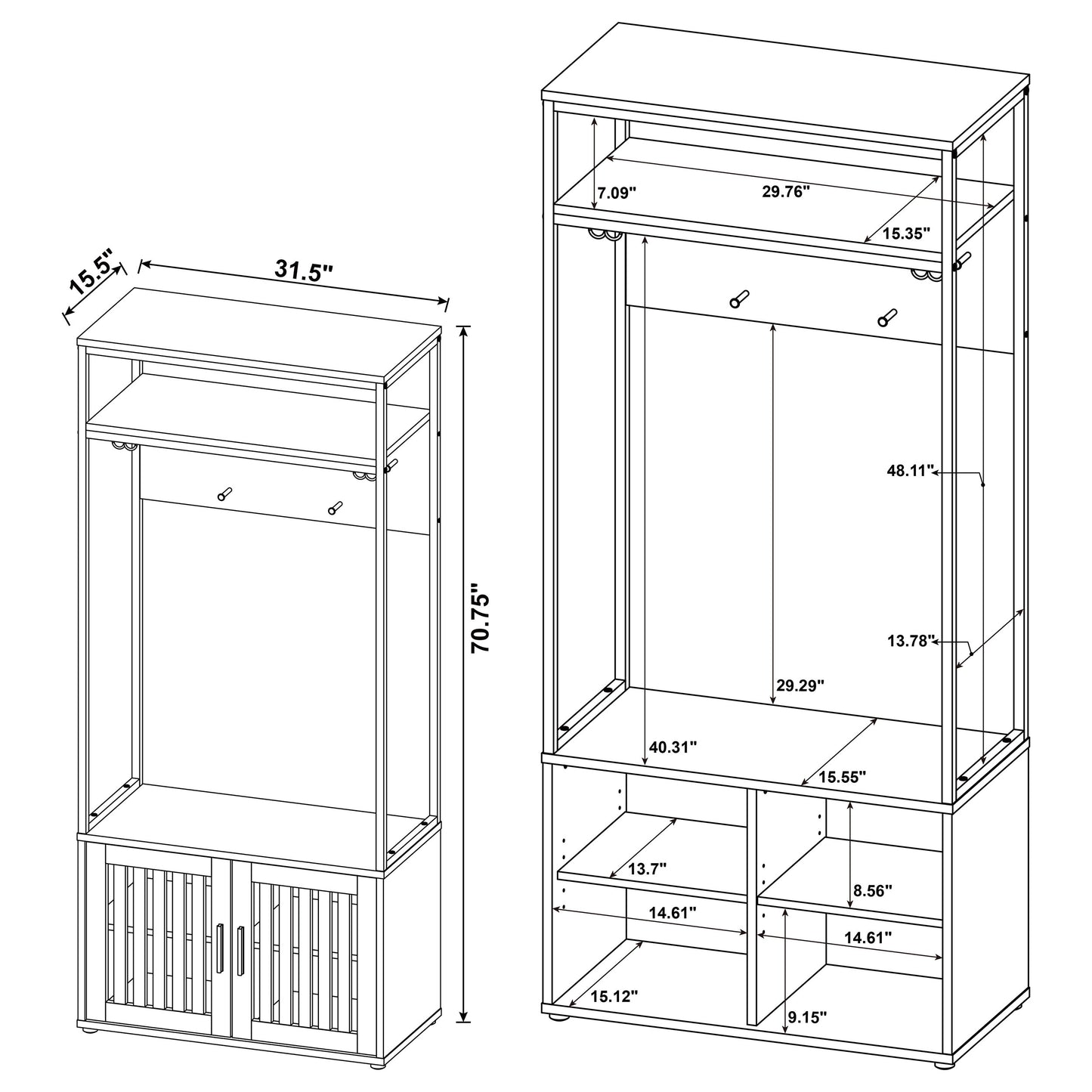 15.5"
31.5"
70.75"
7.09"
29.76"
15.35"
48.11"
13.78"
29.29"
40.31"
15.55"
13.7"
8.56"
14.61"
14.61"
15.12"
9.15"